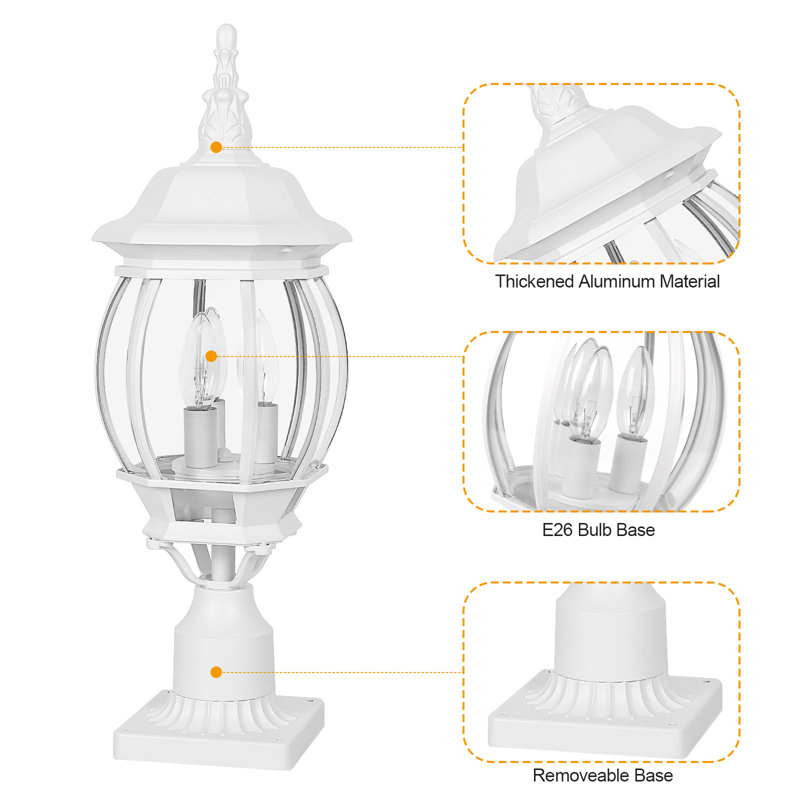 Thickened Aluminum Material

E26 Bulb Base

Removeable Base